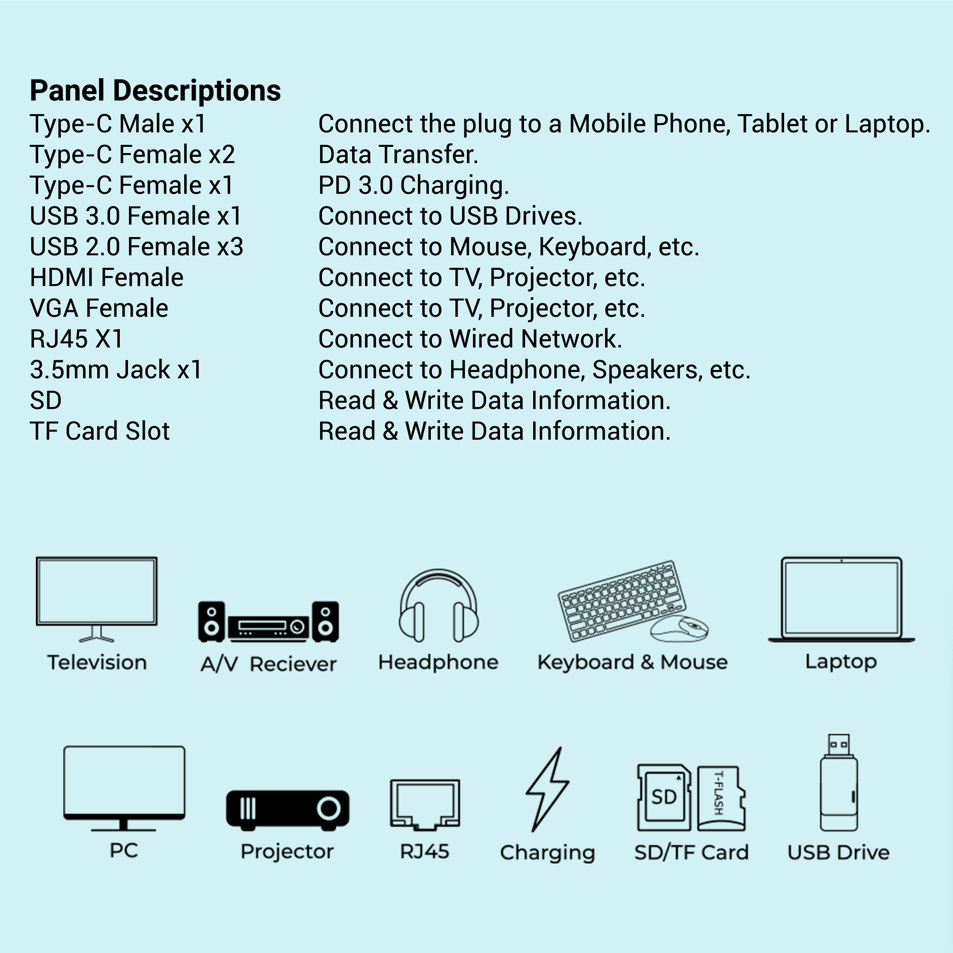 **Panel Descriptions**

| | |
|---|---|
| Type-C Male x1 | Connect the plug to a Mobile Phone, Tablet or Laptop. |
| Type-C Female x2 | Data Transfer. |
| Type-C Female x1 | PD 3.0 Charging. |
| USB 3.0 Female x1 | Connect to USB Drives. |
| USB 2.0 Female x3 | Connect to Mouse, Keyboard, etc. |
| HDMI Female | Connect to TV, Projector, etc. |
| VGA Female | Connect to TV, Projector, etc. |
| RJ45 X1 | Connect to Wired Network. |
| 3.5mm Jack x1 | Connect to Headphone, Speakers, etc. |
| SD | Read & Write Data Information. |
| TF Card Slot | Read & Write Data Information. |

Television
A/V Reciever
Headphone
Keyboard & Mouse
Laptop

PC
Projector
RJ45
Charging
SD
T-FLASH
SD/TF Card
USB Drive